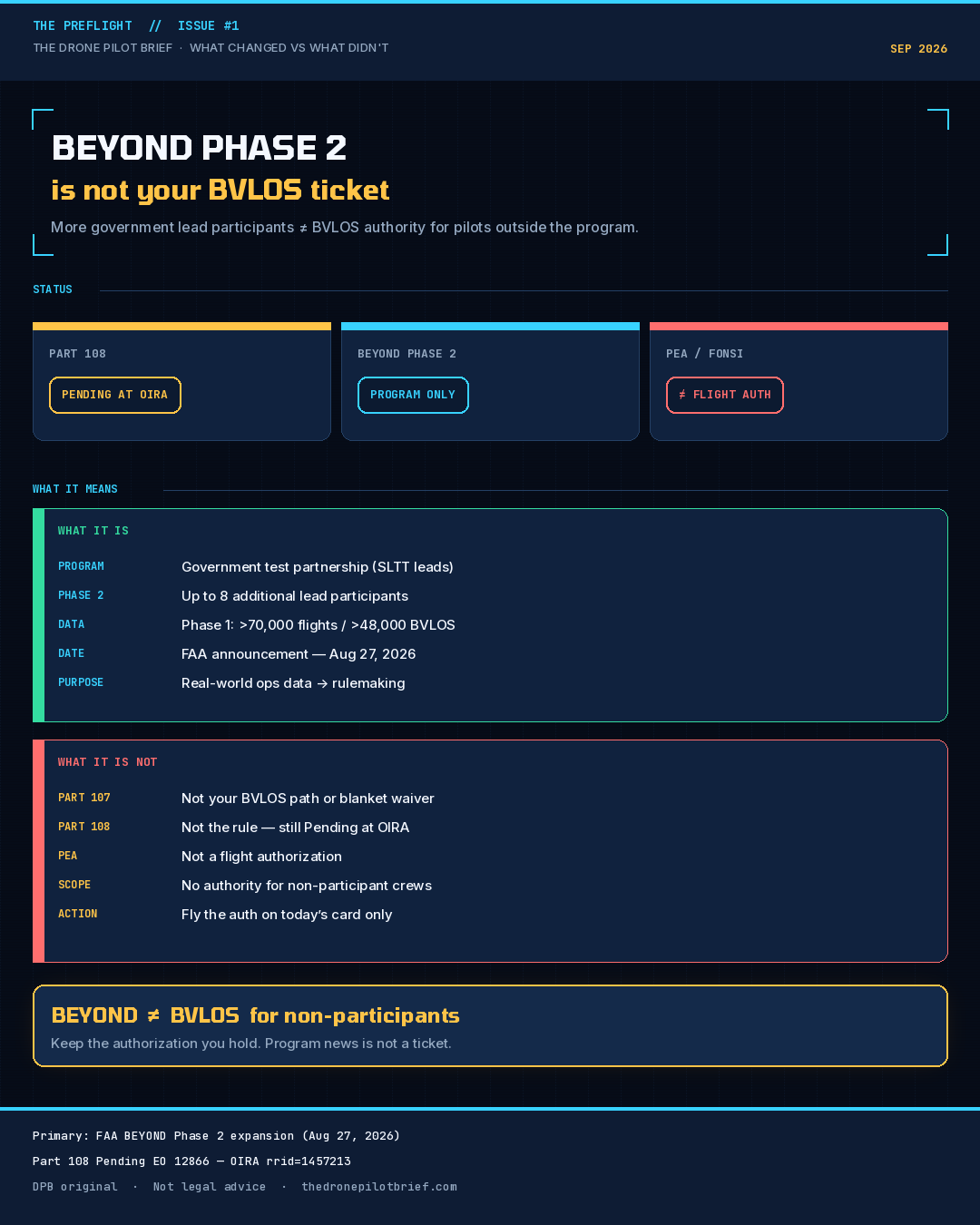 THE PREFLIGHT // ISSUE #1
THE DRONE PILOT BRIEF · WHAT CHANGED VS WHAT DIDN'T
SEP 2026

BEYOND PHASE 2
is not your BVLOS ticket

More government lead participants ≠ BVLOS authority for pilots outside the program.

STATUS

PART 108
PENDING AT OIRA

BEYOND PHASE 2
PROGRAM ONLY

PEA / FONSI
≠ FLIGHT AUTH

WHAT IT MEANS

WHAT IT IS

PROGRAM
Government test partnership (SLTT leads)

PHASE 2
Up to 8 additional lead participants

DATA
Phase 1: >70,000 flights / >48,000 BVLOS

DATE
FAA announcement — Aug 27, 2026

PURPOSE
Real-world ops data → rulemaking

WHAT IT IS NOT

PART 107
Not your BVLOS path or blanket waiver

PART 108
Not the rule — still Pending at OIRA

PEA
Not a flight authorization

SCOPE
No authority for non-participant crews

ACTION
Fly the auth on today's card only

BEYOND ≠ BVLOS for non-participants
Keep the authorization you hold. Program news is not a ticket.

Primary: FAA BEYOND Phase 2 expansion (Aug 27, 2026)
Part 108 Pending EO 12866 — OIRA rrid=1457213
DPB original · Not legal advice · thedronepilotbrief.com